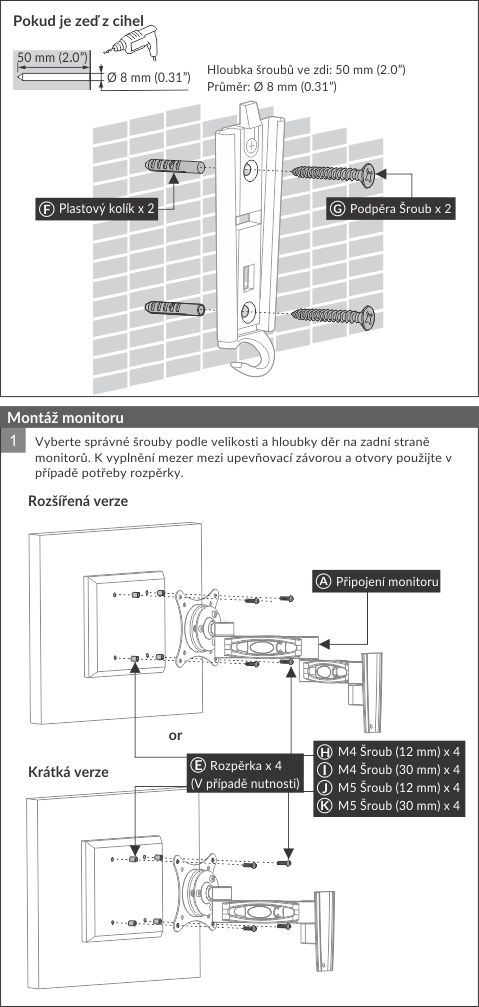 Pokud je zeď z cihel

50 mm (2.0")

Ø 8 mm (0.31")

Hloubka šroubů ve zdi: 50 mm (2.0")
Průměr: Ø 8 mm (0.31")

F Plastový kolík x 2

G Podpěra Šroub x 2

Montáž monitoru

1 Vyberte správné šrouby podle velikosti a hloubky děr na zadní straně monitorů. K vyplnění mezer mezi upevňovací závorou a otvory použijte v případě potřeby rozpěrky.

Rozšířená verze

A Připojení monitoru

or

Krátká verze

E Rozpěrka x 4
(V případě nutnosti)

H M4 Šroub (12 mm) x 4
I M4 Šroub (30 mm) x 4
J M5 Šroub (12 mm) x 4
K M5 Šroub (30 mm) x 4