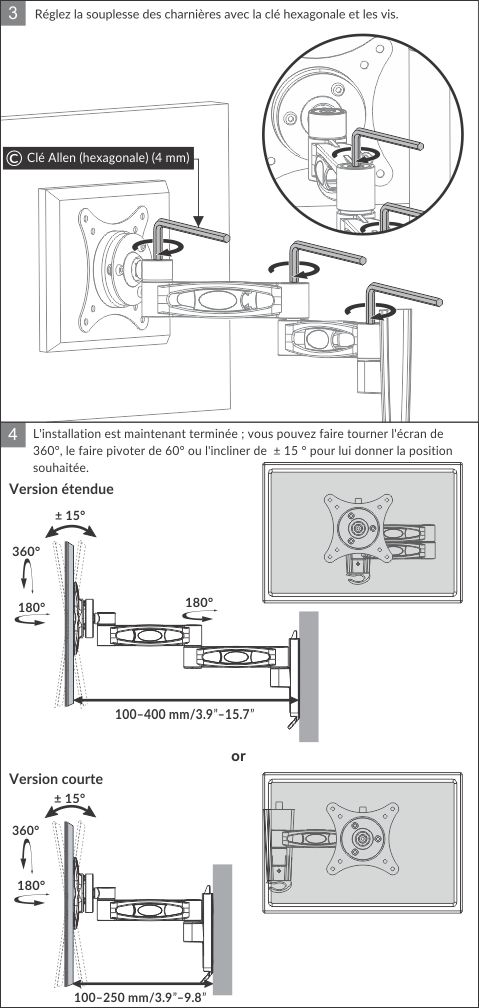 3 Réglez la souplesse des charnières avec la clé hexagonale et les vis.

Ⓒ Clé Allen (hexagonale) (4 mm)

4 L'installation est maintenant terminée ; vous pouvez faire tourner l'écran de 360°, le faire pivoter de 60° ou l'incliner de ± 15 ° pour lui donner la position souhaitée.

Version étendue

± 15°

360°

180°

180°

100–400 mm/3.9"–15.7"

or

Version courte

± 15°

360°

180°

100–250 mm/3.9"–9.8"