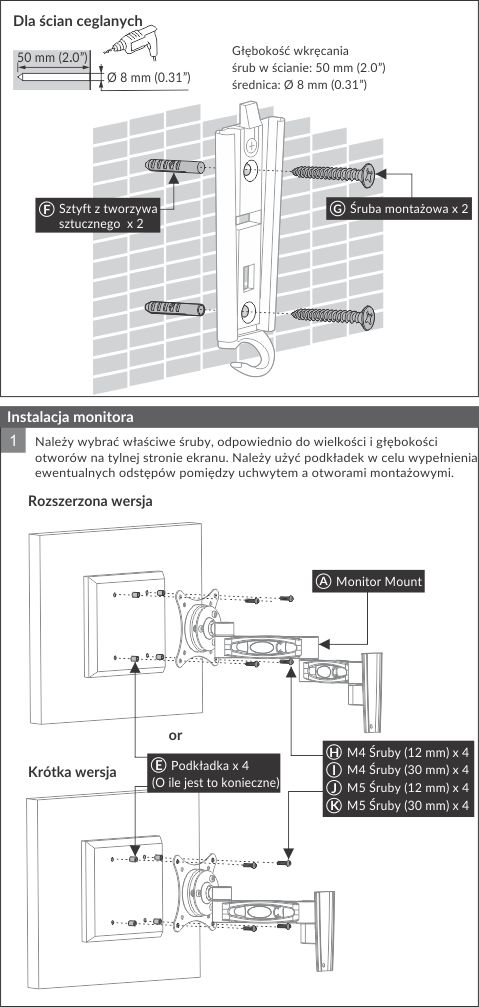 Dla ścian ceglanych

50 mm (2.0")

Ø 8 mm (0.31")

Głębokość wkręcania śrub w ścianie: 50 mm (2.0") średnica: Ø 8 mm (0.31")

Ⓕ Sztyft z tworzywa sztucznego x 2

Ⓖ Śruba montażowa x 2

Instalacja monitora

1 Należy wybrać właściwe śruby, odpowiednio do wielkości i głębokości otworów na tylnej stronie ekranu. Należy użyć podkładek w celu wypełnienia ewentualnych odstępów pomiędzy uchwytem a otworami montażowymi.

Rozszerzona wersja

Ⓐ Monitor Mount

or

Krótka wersja

Ⓔ Podkładka x 4 (O ile jest to konieczne)

Ⓗ M4 Śruby (12 mm) x 4
Ⓘ M4 Śruby (30 mm) x 4
Ⓙ M5 Śruby (12 mm) x 4
Ⓚ M5 Śruby (30 mm) x 4