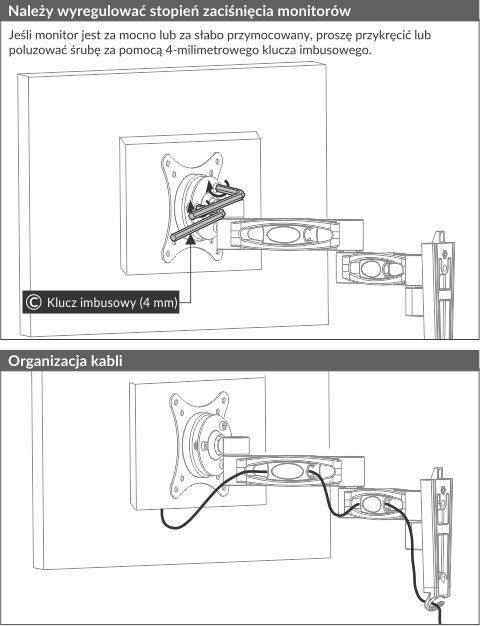 Należy wyregulować stopień zaciśnięcia monitorów

Jeśli monitor jest za mocno lub za słabo przymocowany, proszę przykręcić lub poluzować śrubę za pomocą 4-milimetrowego klucza imbusowego.

Ⓒ Klucz imbusowy (4 mm)

Organizacja kabli