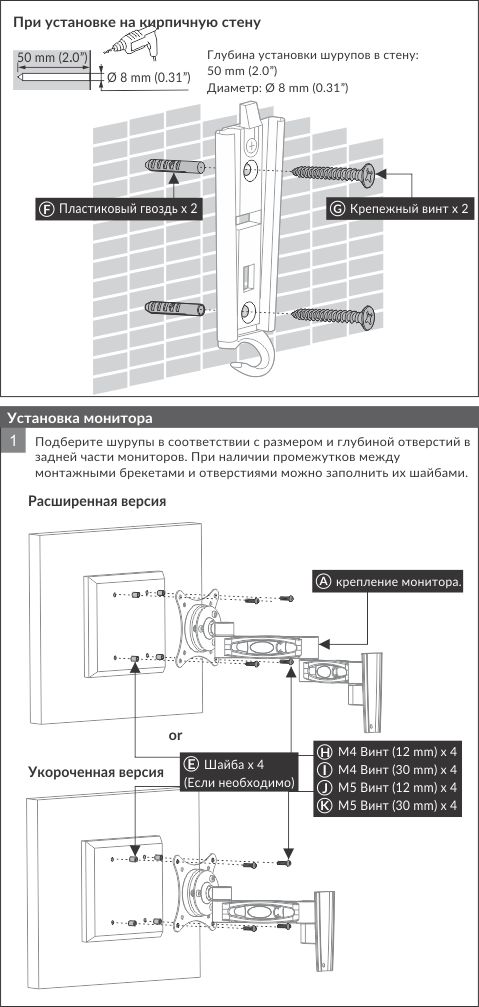 При установке на кирпичную стену

50 mm (2.0")

Ø 8 mm (0.31")

Глубина установки шурупов в стену: 50 mm (2.0")
Диаметр: Ø 8 mm (0.31")

F Пластиковый гвоздь x 2

G Крепежный винт x 2

Установка монитора

1 Подберите шурупы в соответствии с размером и глубиной отверстий в задней части мониторов. При наличии промежутков между монтажными брекетами и отверстиями можно заполнить их шайбами.

Расширенная версия

A крепление монитора.

or

Укороченная версия

E Шайба x 4
(Если необходимо)

H M4 Винт (12 mm) x 4
I M4 Винт (30 mm) x 4
J M5 Винт (12 mm) x 4
K M5 Винт (30 mm) x 4