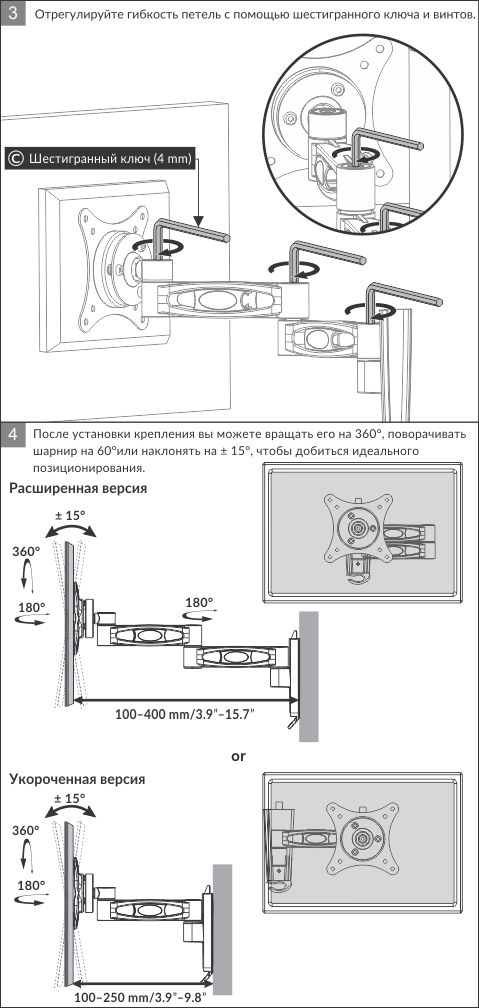 3 Отрегулируйте гибкость петель с помощью шестигранного ключа и винтов.

Ⓒ Шестигранный ключ (4 mm)

4 После установки крепления вы можете вращать его на 360°, поворачивать шарнир на 60°или наклонять на ± 15°, чтобы добиться идеального позиционирования.

Расширенная версия

± 15°

360°

180°

180°

100–400 mm/3.9"–15.7"

or

Укороченная версия

± 15°

360°

180°

100–250 mm/3.9"–9.8"