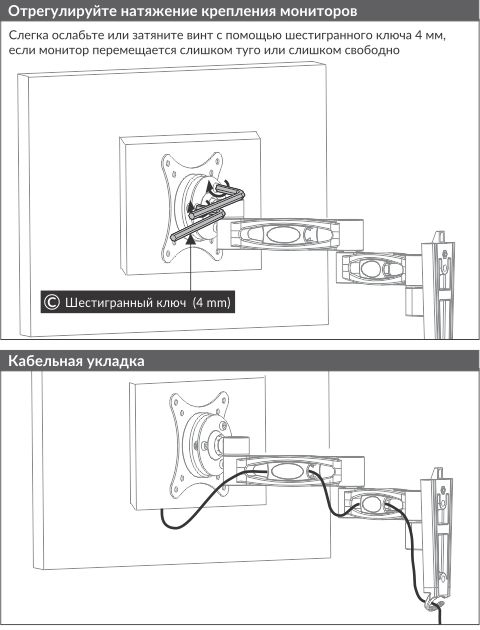 Отрегулируйте натяжение крепления мониторов

Слегка ослабьте или затяните винт с помощью шестигранного ключа 4 мм, если монитор перемещается слишком туго или слишком свободно

Ⓒ Шестигранный ключ (4 mm)

Кабельная укладка