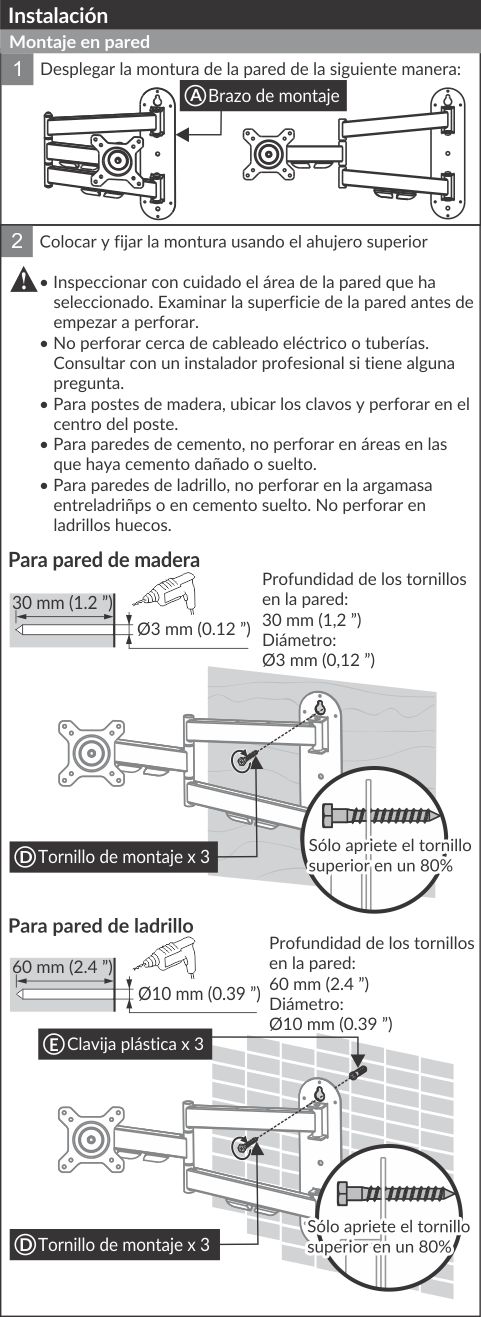 Instalación

Montaje en pared

1 Desplegar la montura de la pared de la siguiente manera:

A Brazo de montaje

2 Colocar y fijar la montura usando el ahujero superior

• Inspeccionar con cuidado el área de la pared que ha seleccionado. Examinar la superficie de la pared antes de empezar a perforar.
• No perforar cerca de cableado eléctrico o tuberías. Consultar con un instalador profesional si tiene alguna pregunta.
• Para postes de madera, ubicar los clavos y perforar en el centro del poste.
• Para paredes de cemento, no perforar en áreas en las que haya cemento dañado o suelto.
• Para paredes de ladrillo, no perforar en la argamasa entreladriñps o en cemento suelto. No perforar en ladrillos huecos.

Para pared de madera

30 mm (1.2 ")

Ø3 mm (0.12 ")

Profundidad de los tornillos en la pared:
30 mm (1,2 ")
Diámetro:
Ø3 mm (0,12 ")

D Tornillo de montaje x 3

Sólo apriete el tornillo superior en un 80%

Para pared de ladrillo

60 mm (2.4 ")

Ø10 mm (0.39 ")

Profundidad de los tornillos en la pared:
60 mm (2.4 ")
Diámetro:
Ø10 mm (0.39 ")

E Clavija plástica x 3

D Tornillo de montaje x 3

Sólo apriete el tornillo superior en un 80%