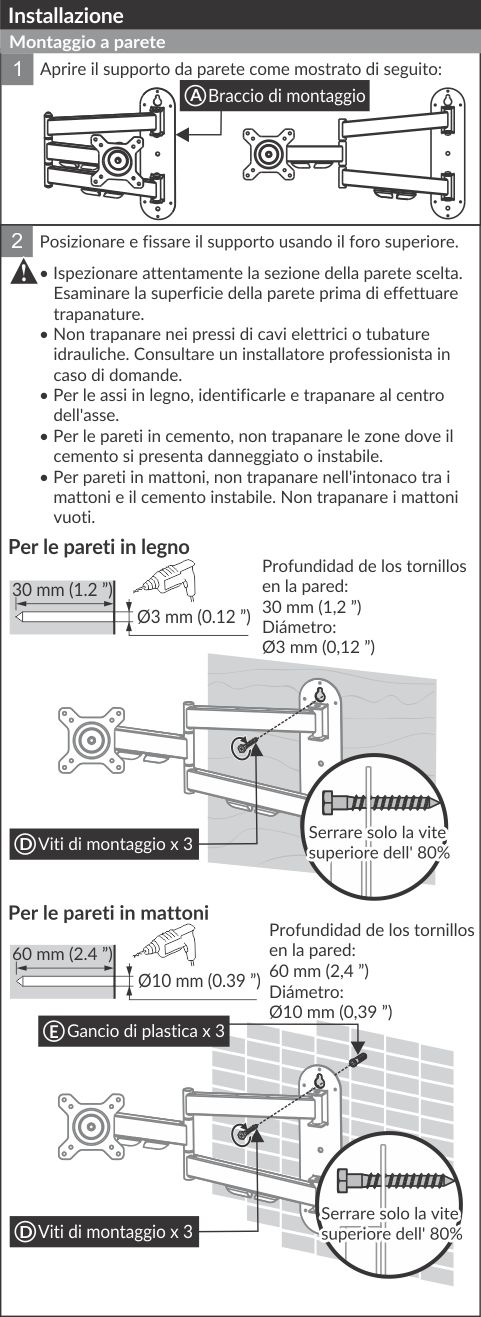 Installazione

Montaggio a parete

1 Aprire il supporto da parete come mostrato di seguito:

A Braccio di montaggio

2 Posizionare e fissare il supporto usando il foro superiore.

• Ispezionare attentamente la sezione della parete scelta. Esaminare la superficie della parete prima di effettuare trapanature.
• Non trapanare nei pressi di cavi elettrici o tubature idrauliche. Consultare un installatore professionista in caso di domande.
• Per le assi in legno, identificarle e trapanare al centro dell'asse.
• Per le pareti in cemento, non trapanare le zone dove il cemento si presenta danneggiato o instabile.
• Per pareti in mattoni, non trapanare nell'intonaco tra i mattoni e il cemento instabile. Non trapanare i mattoni vuoti.

Per le pareti in legno

30 mm (1.2 ")

Ø3 mm (0.12 ")

Profundidad de los tornillos en la pared:
30 mm (1,2 ")
Diámetro:
Ø3 mm (0,12 ")

D Viti di montaggio x 3

Serrare solo la vite superiore dell' 80%

Per le pareti in mattoni

60 mm (2.4 ")

Ø10 mm (0.39 ")

Profundidad de los tornillos en la pared:
60 mm (2,4 ")
Diámetro:
Ø10 mm (0,39 ")

E Gancio di plastica x 3

D Viti di montaggio x 3

Serrare solo la vite superiore dell' 80%