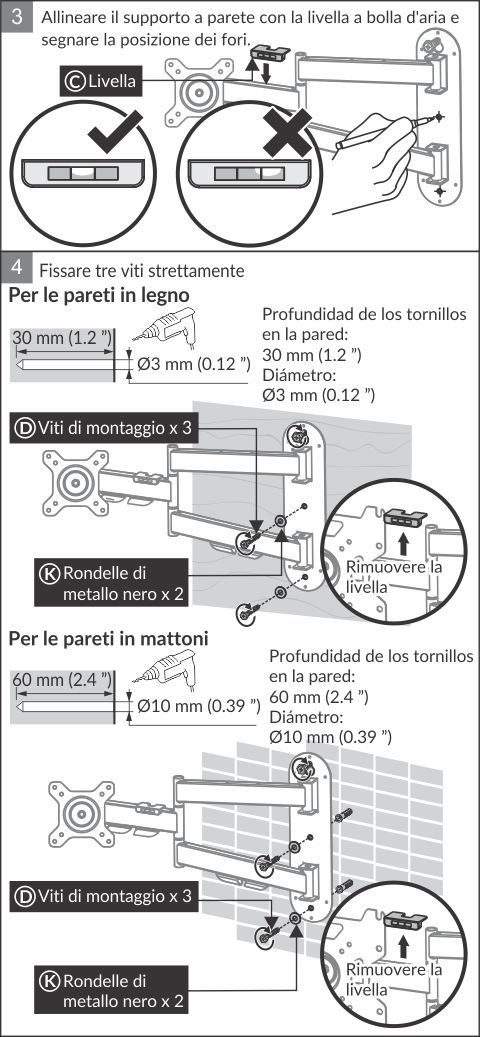 3 Allineare il supporto a parete con la livella a bolla d'aria e segnare la posizione dei fori.

Ⓒ Livella

4 Fissare tre viti strettamente

Per le pareti in legno

30 mm (1.2 ")

Ø3 mm (0.12 ")

Profundidad de los tornillos en la pared:
30 mm (1.2 ")
Diámetro:
Ø3 mm (0.12 ")

Ⓓ Viti di montaggio x 3

Ⓚ Rondelle di metallo nero x 2

Rimuovere la livella

Per le pareti in mattoni

60 mm (2.4 ")

Ø10 mm (0.39 ")

Profundidad de los tornillos en la pared:
60 mm (2.4 ")
Diámetro:
Ø10 mm (0.39 ")

Ⓓ Viti di montaggio x 3

Ⓚ Rondelle di metallo nero x 2

Rimuovere la livella