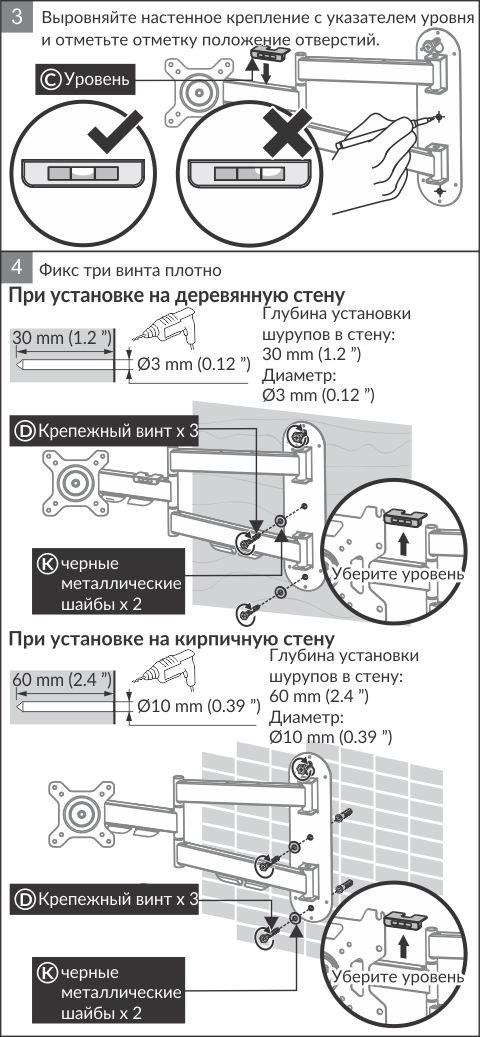 3 Выровняйте настенное крепление с указателем уровня и отметьте отметку положение отверстий.

Ⓒ Уровень

4 Фикс три винта плотно

При установке на деревянную стену

30 mm (1.2 ")

Ø3 mm (0.12 ")

Глубина установки шурупов в стену: 30 mm (1.2 ")
Диаметр: Ø3 mm (0.12 ")

Ⓓ Крепежный винт x 3

Ⓚ черные металлические шайбы x 2

Уберите уровень

При установке на кирпичную стену

60 mm (2.4 ")

Ø10 mm (0.39 ")

Глубина установки шурупов в стену: 60 mm (2.4 ")
Диаметр: Ø10 mm (0.39 ")

Ⓓ Крепежный винт x 3

Ⓚ черные металлические шайбы x 2

Уберите уровень