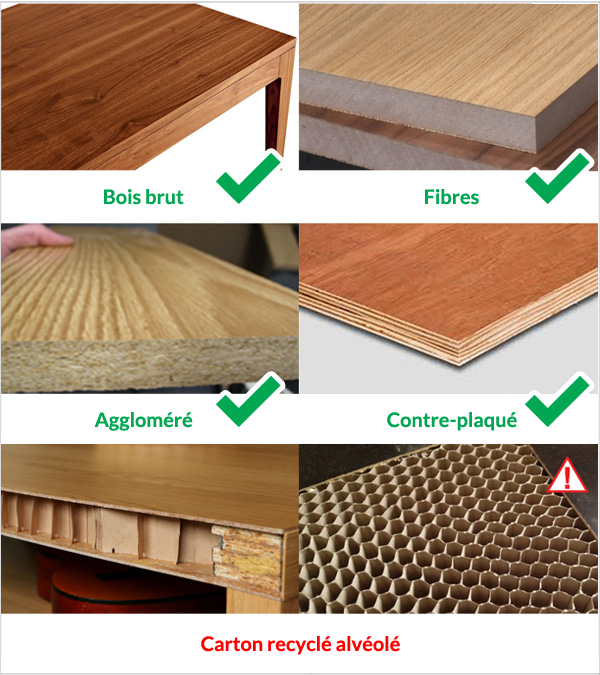 Bois brut

Fibres

Aggloméré

Contre-plaqué

Carton recyclé alvéolé