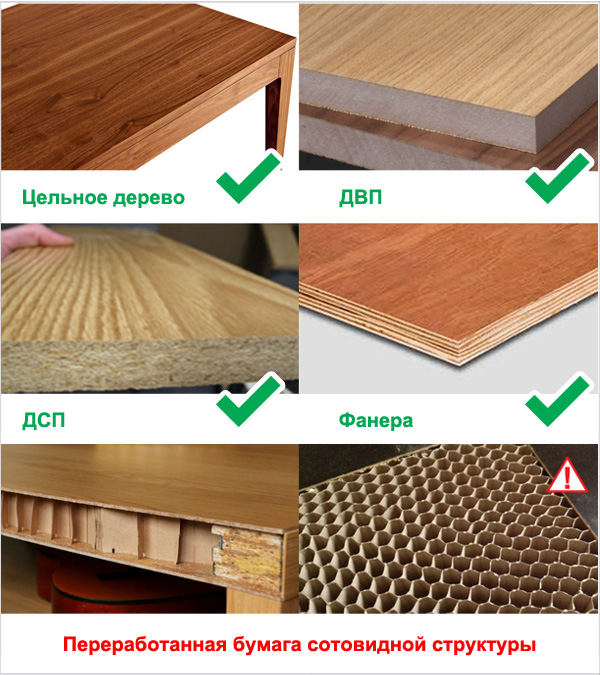 Цельное дерево

ДВП

ДСП

Фанера

Переработанная бумага сотовидной структуры