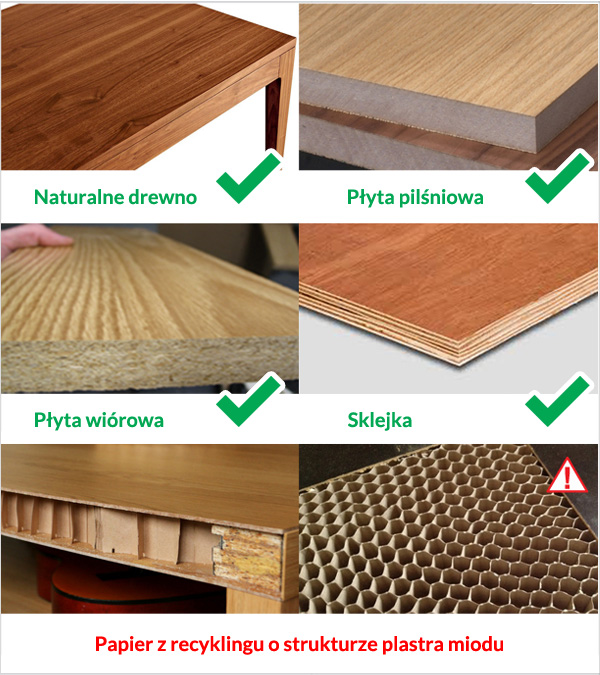 Naturalne drewno

Płyta pilśniowa

Płyta wiórowa

Sklejka

Papier z recyklingu o strukturze plastra miodu