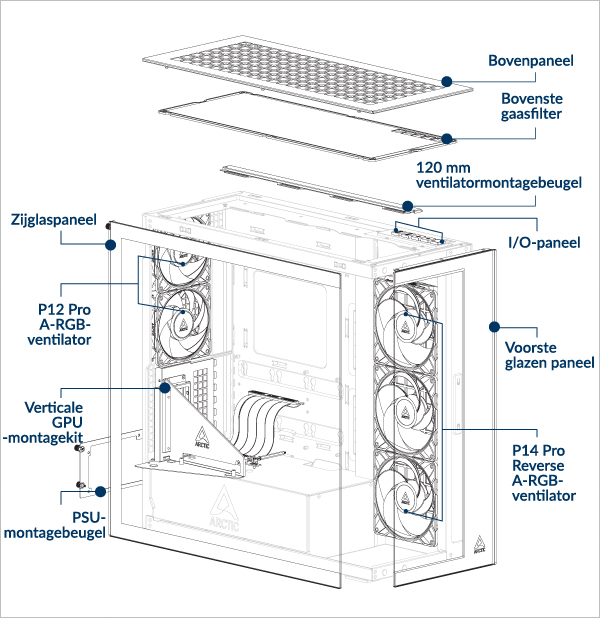 Bovenpaneel

Bovenste gaasfilter

120 mm ventilatormontagebeugel

Zijglaspaneel

I/O-paneel

P12 Pro A-RGB-ventilator

Voorste glazen paneel

Verticale GPU -montagekit

ARCTIC

P14 Pro Reverse A-RGB-ventilator

PSU-montagebeugel

ARCTIC

ARCTIC