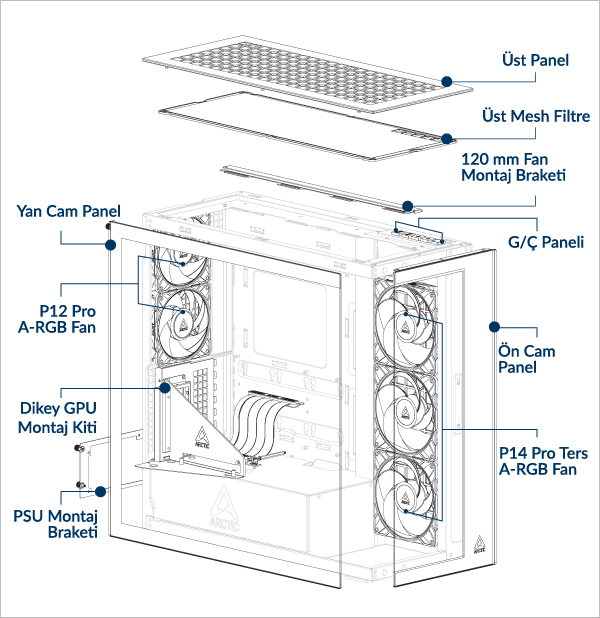 Üst Panel

Üst Mesh Filtre

120 mm Fan Montaj Braketi

Yan Cam Panel

G/Ç Paneli

P12 Pro A-RGB Fan

Ön Cam Panel

Dikey GPU Montaj Kiti

P14 Pro Ters A-RGB Fan

PSU Montaj Braketi

ARCTIC

ARCTIC

ARCTIC