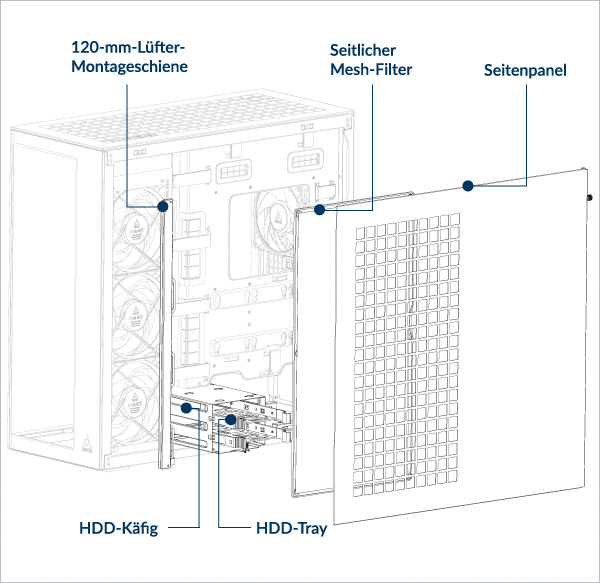 120-mm-Lüfter-Montageschiene

Seitlicher Mesh-Filter

Seitenpanel

HDD-Käfig

HDD-Tray