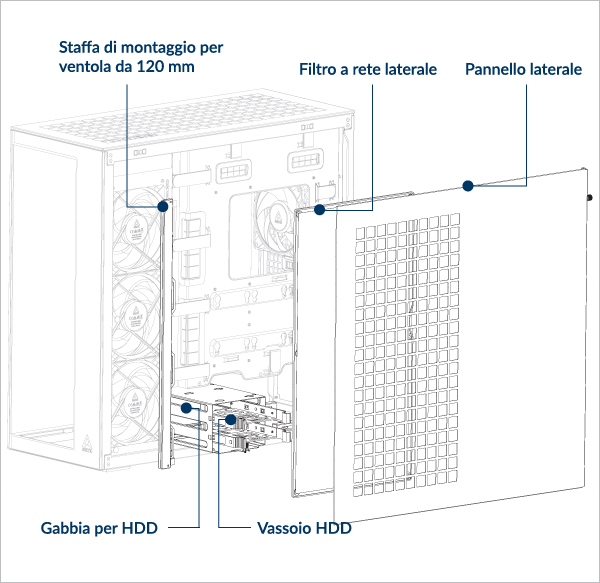 Staffa di montaggio per ventola da 120 mm

Filtro a rete laterale

Pannello laterale

Gabbia per HDD

Vassoio HDD