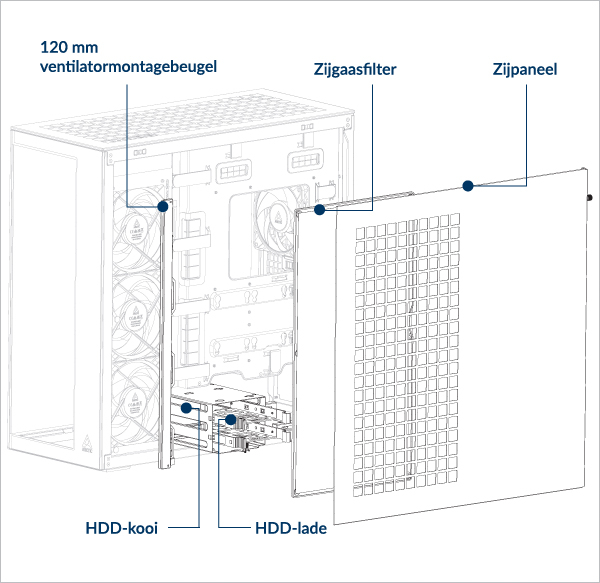 120 mm ventilatormontagebeugel

Zijgaasfilter

Zijpaneel

HDD-kooi

HDD-lade