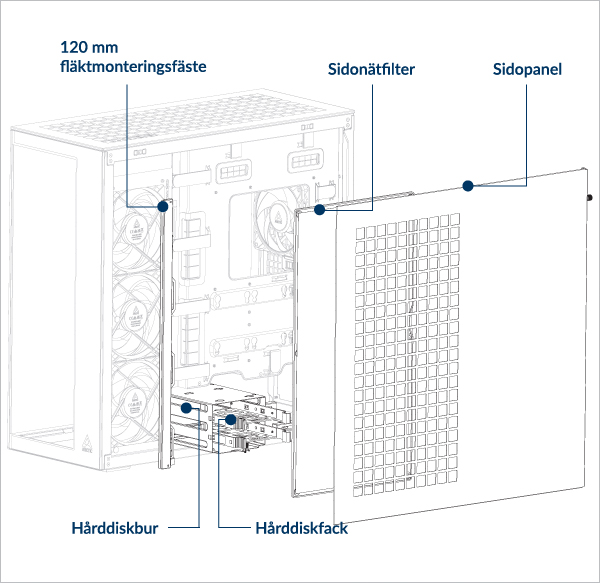 120 mm fläktmonteringsfäste

Sidonätfilter

Sidopanel

Hårddiskbur

Hårddiskfack