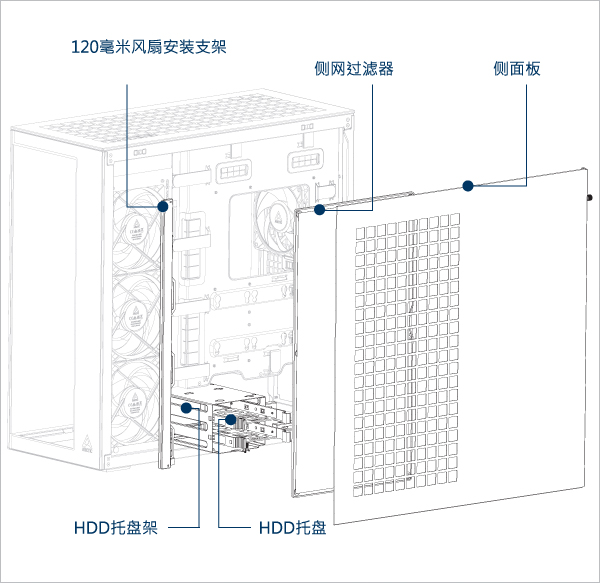 120毫米风扇安装支架

侧网过滤器

侧面板

HDD托盘架

HDD托盘