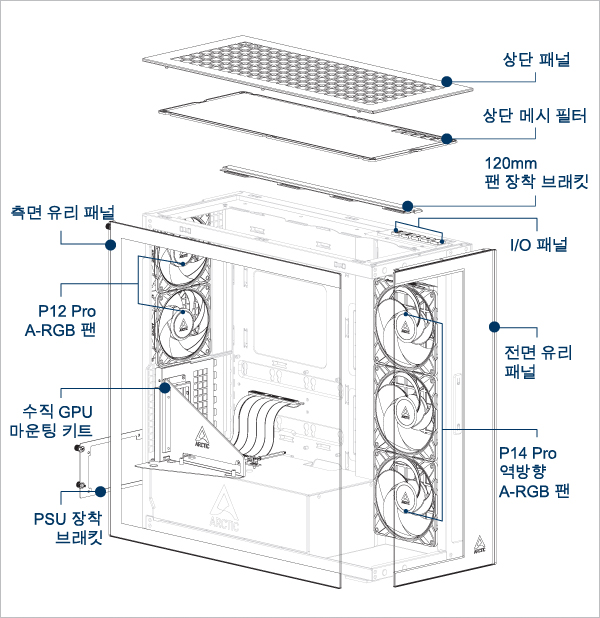 상단 패널

상단 메시 필터

120mm
팬 장착 브래킷

측면 유리 패널

I/O 패널

P12 Pro
A-RGB 팬

전면 유리
패널

수직 GPU
마운팅 키트

ARCTIC

P14 Pro
역방향
A-RGB 팬

PSU 장착
브래킷

ARCTIC

ARCTIC