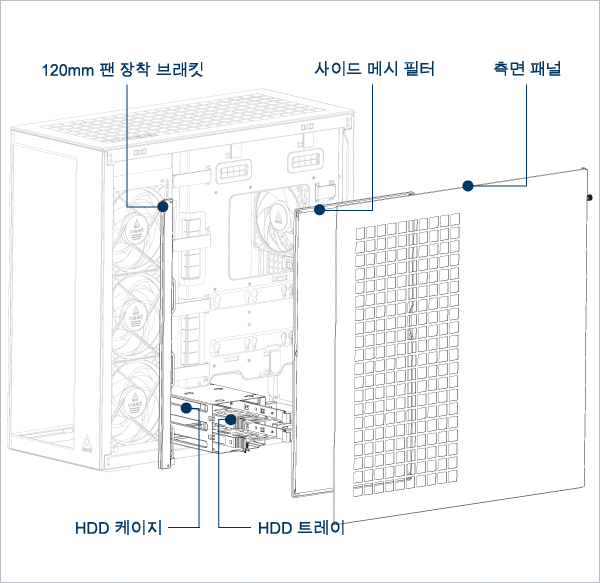 120mm 팬 장착 브래킷

사이드 메시 필터

측면 패널

HDD 케이지

HDD 트레이