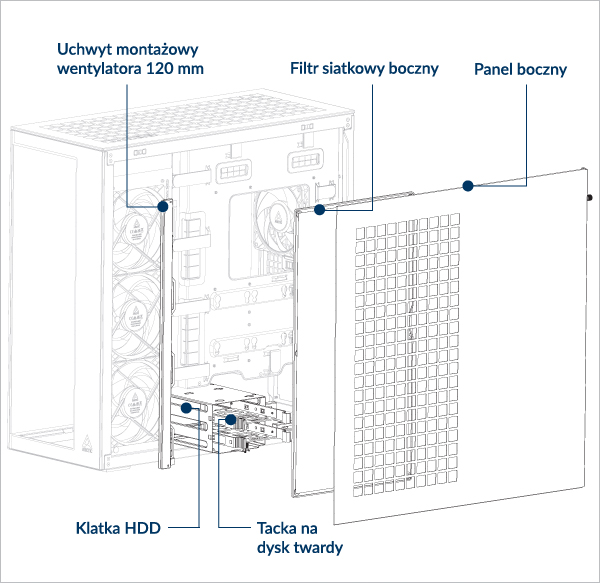 Uchwyt montażowy wentylatora 120 mm

Filtr siatkowy boczny

Panel boczny

Klatka HDD

Tacka na dysk twardy