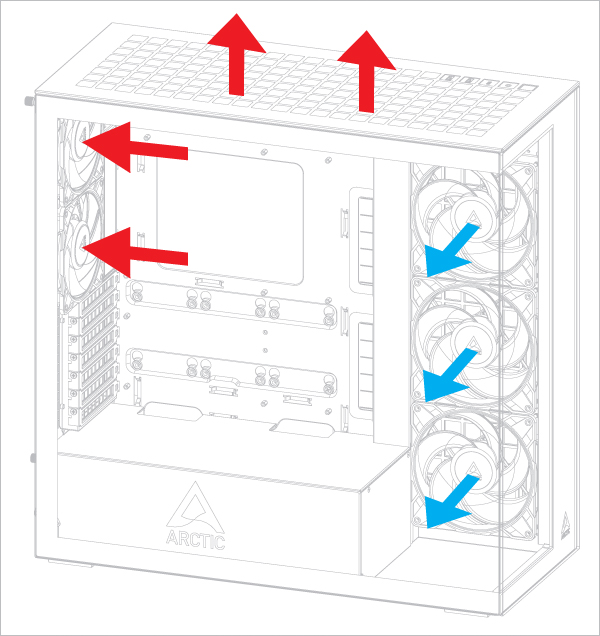 ARCTIC