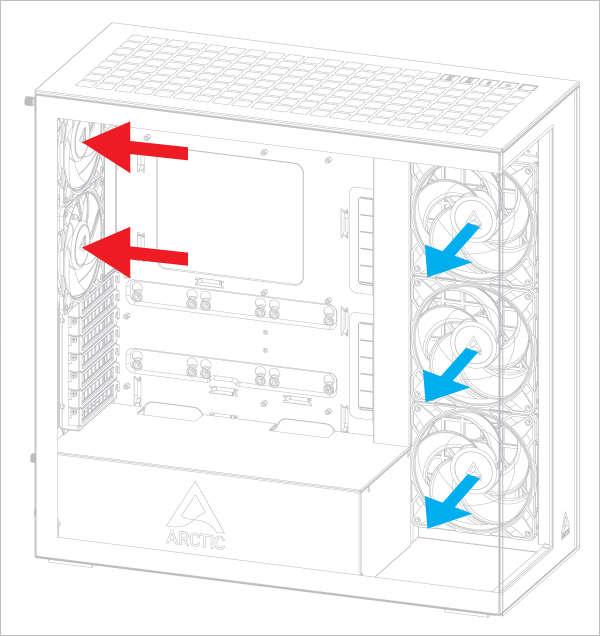 ARCTIC