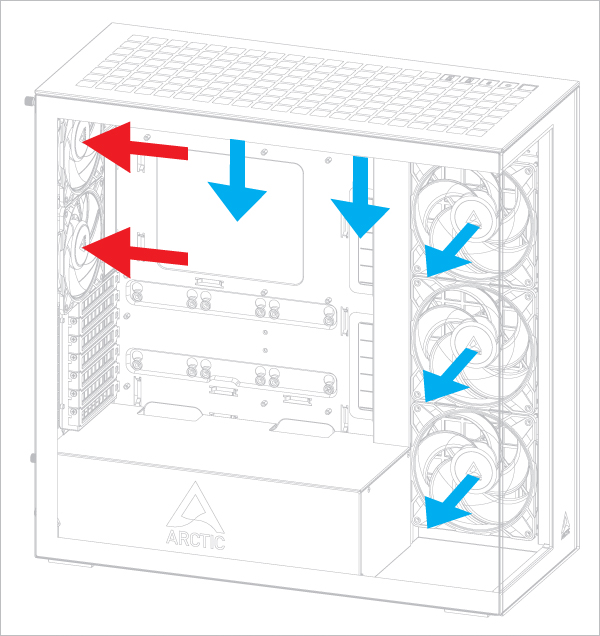 ARCTIC