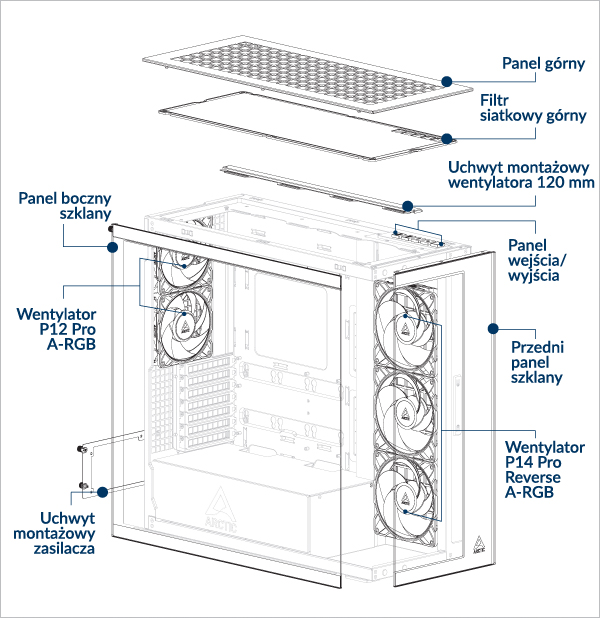 Panel górny

Filtr siatkowy górny

Uchwyt montażowy wentylatora 120 mm

Panel boczny szklany

Panel wejścia/ wyjścia

Wentylator P12 Pro A-RGB

Przedni panel szklany

Wentylator P14 Pro Reverse A-RGB

Uchwyt montażowy zasilacza

ARCTIC

ARCTIC