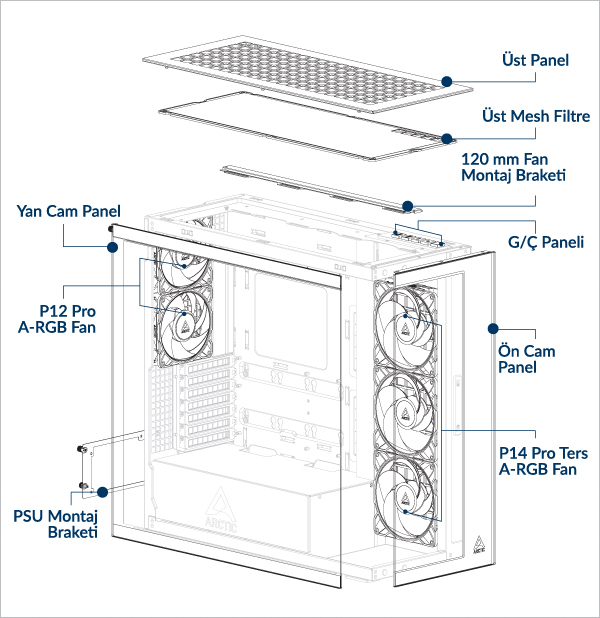 Üst Panel

Üst Mesh Filtre

120 mm Fan Montaj Braketi

Yan Cam Panel

G/Ç Paneli

P12 Pro A-RGB Fan

Ön Cam Panel

P14 Pro Ters A-RGB Fan

PSU Montaj Braketi

ARCTIC

ARCTIC