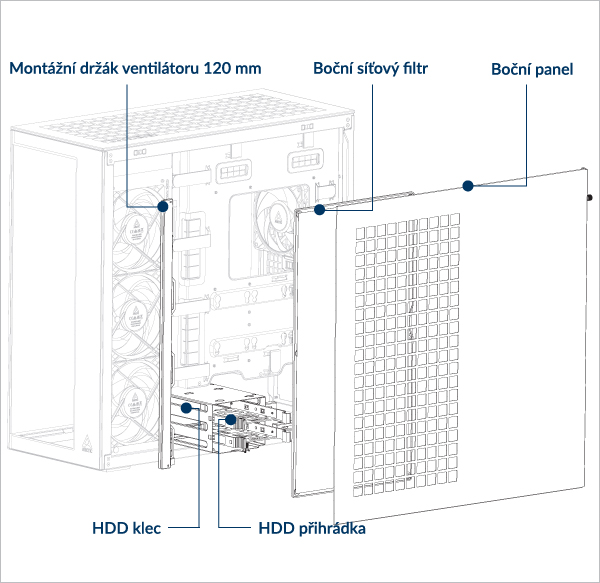 Montážní držák ventilátoru 120 mm

Boční síťový filtr

Boční panel

HDD klec

HDD přihrádka