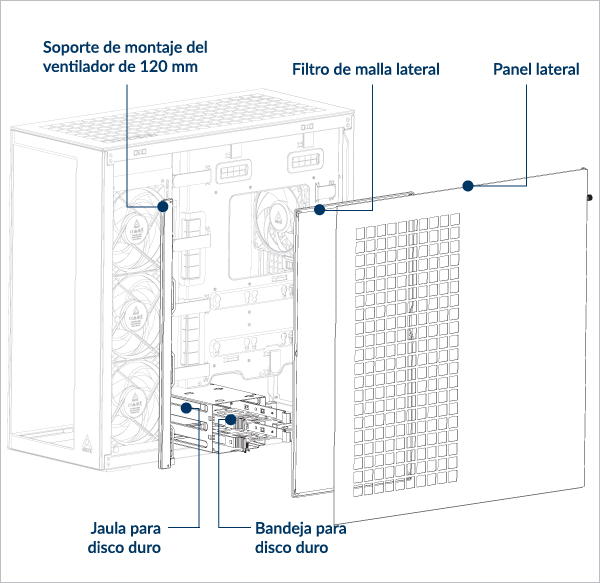 Soporte de montaje del ventilador de 120 mm

Filtro de malla lateral

Panel lateral

Jaula para disco duro

Bandeja para disco duro