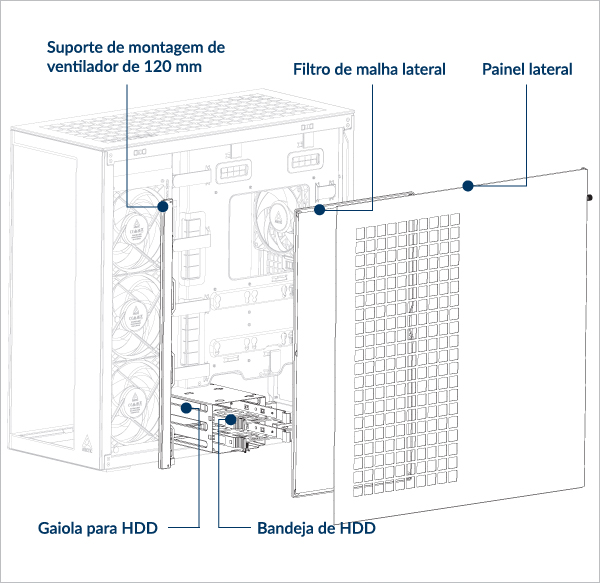 Suporte de montagem de ventilador de 120 mm

Filtro de malha lateral

Painel lateral

Gaiola para HDD

Bandeja de HDD