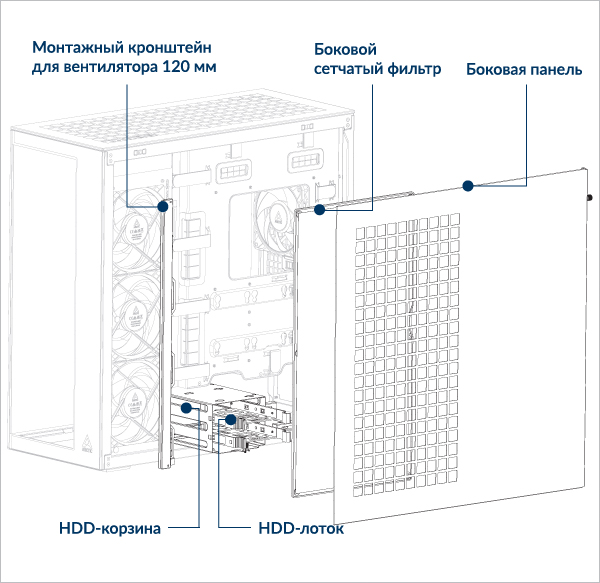 Монтажный кронштейн для вентилятора 120 мм

Боковой сетчатый фильтр

Боковая панель

HDD-корзина

HDD-лоток