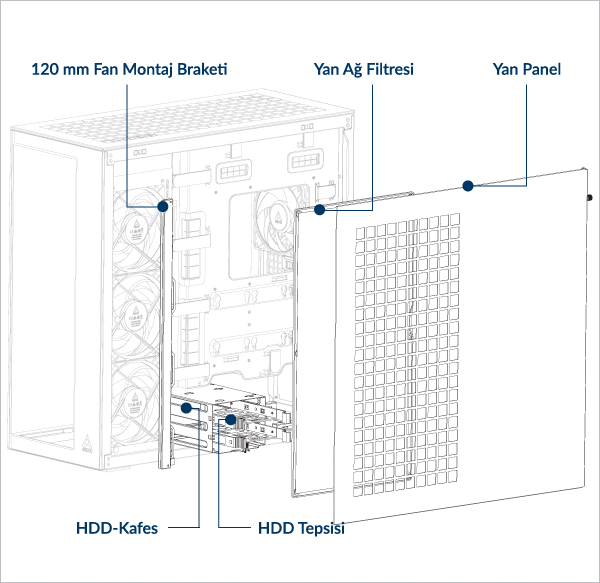 120 mm Fan Montaj Braketi

Yan Ağ Filtresi

Yan Panel

HDD-Kafes

HDD Tepsisi