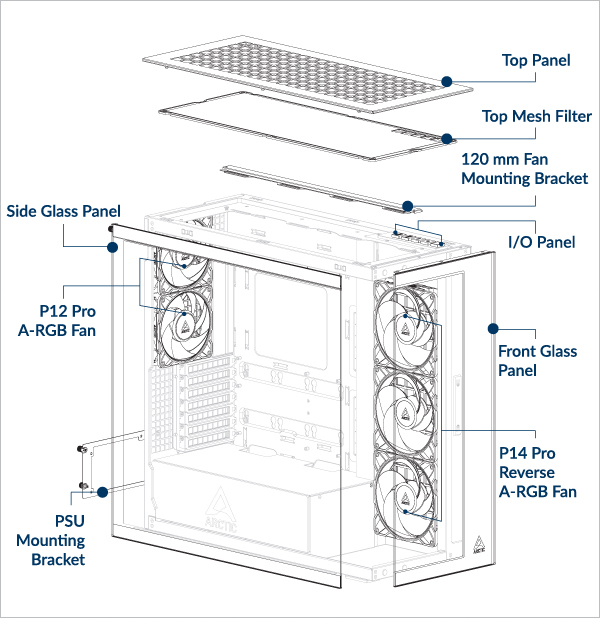 Top Panel

Top Mesh Filter

120 mm Fan Mounting Bracket

Side Glass Panel

I/O Panel

P12 Pro A-RGB Fan

Front Glass Panel

P14 Pro Reverse A-RGB Fan

PSU Mounting Bracket

ARCTIC

ARCTIC