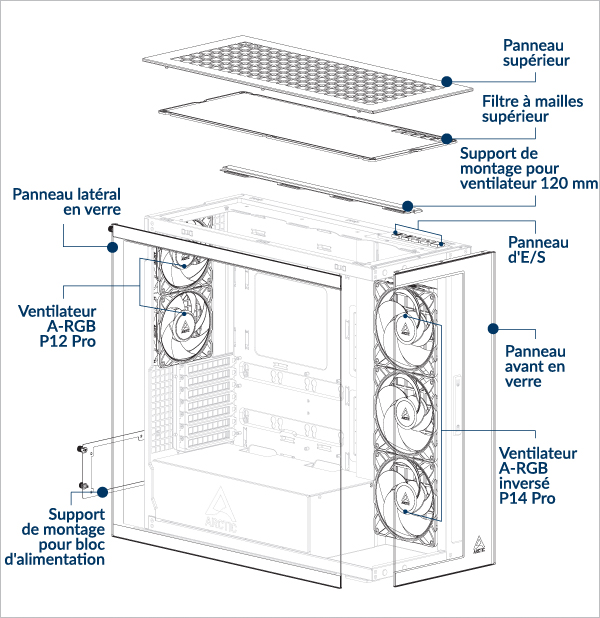 Panneau supérieur

Filtre à mailles supérieur

Support de montage pour ventilateur 120 mm

Panneau latéral en verre

Panneau d'E/S

Ventilateur A-RGB P12 Pro

Panneau avant en verre

Ventilateur A-RGB inversé P14 Pro

Support de montage pour bloc d'alimentation

ARCTIC

ARCTIC