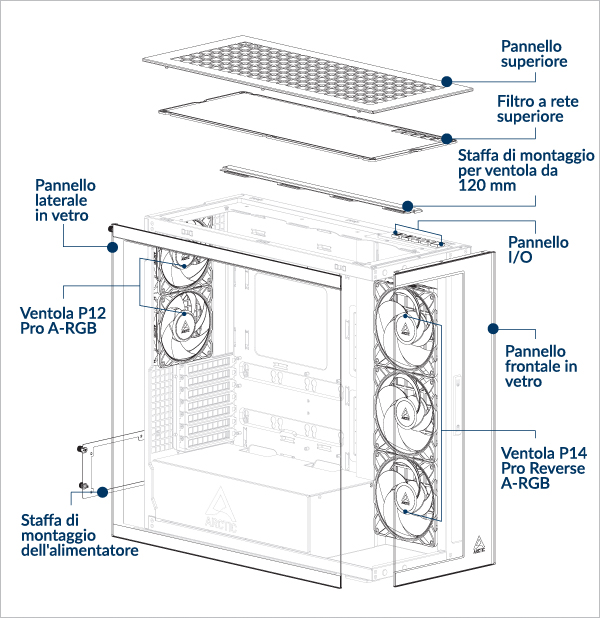 Pannello superiore

Filtro a rete superiore

Staffa di montaggio per ventola da 120 mm

Pannello laterale in vetro

Pannello I/O

Ventola P12 Pro A-RGB

Pannello frontale in vetro

Ventola P14 Pro Reverse A-RGB

Staffa di montaggio dell'alimentatore

ARCTIC

ARCTIC