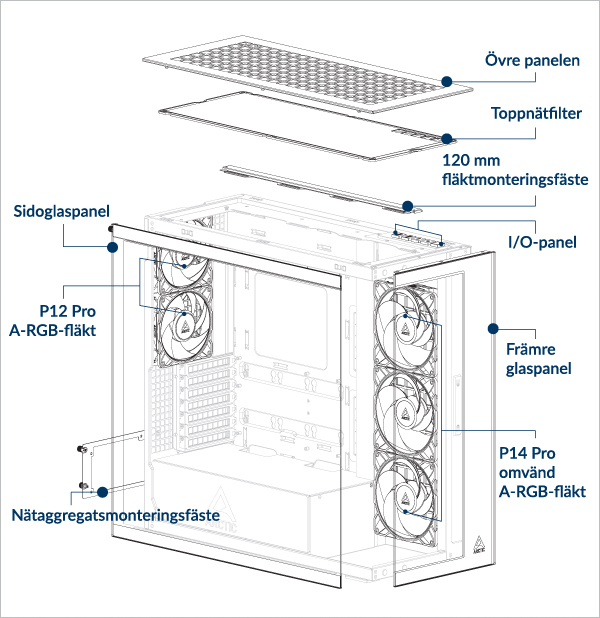 Övre panelen

Toppnätfilter

120 mm fläktmonteringsfäste

Sidoglaspanel

I/O-panel

P12 Pro A-RGB-fläkt

Främre glaspanel

P14 Pro omvänd A-RGB-fläkt

Nätaggregatsmonteringsfäste

ARCTIC

ARCTIC