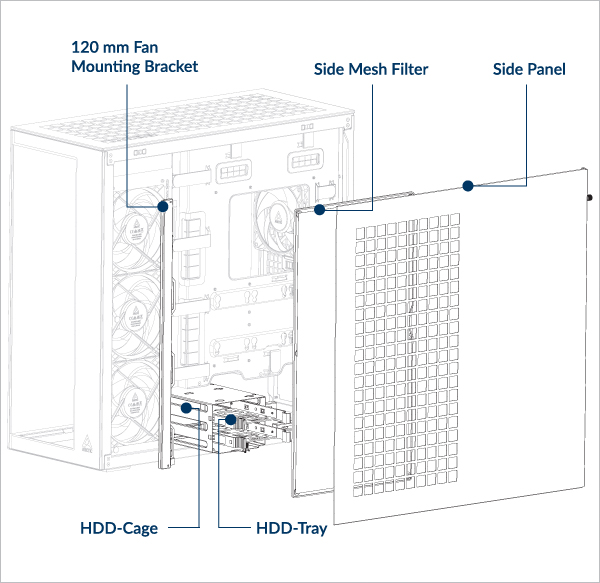 120 mm Fan Mounting Bracket

Side Mesh Filter

Side Panel

HDD-Cage

HDD-Tray