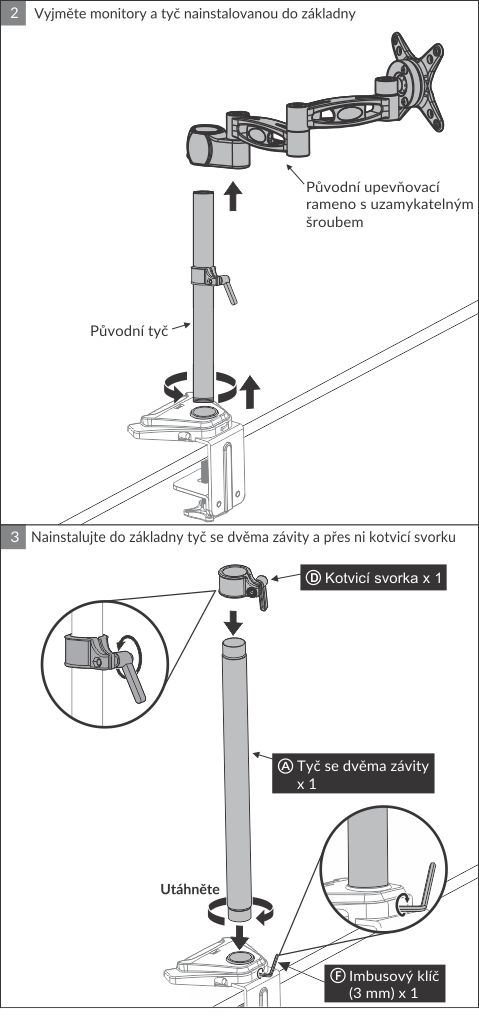 2 Vyjměte monitory a tyč nainstalovanou do základny

Původní upevňovací rameno s uzamykatelným šroubem

Původní tyč

3 Nainstalujte do základny tyč se dvěma závity a přes ni kotvicí svorku

Ⓓ Kotvicí svorka x 1

Ⓐ Tyč se dvěma závity x 1

Utáhněte

Ⓕ Imbusový klíč (3 mm) x 1