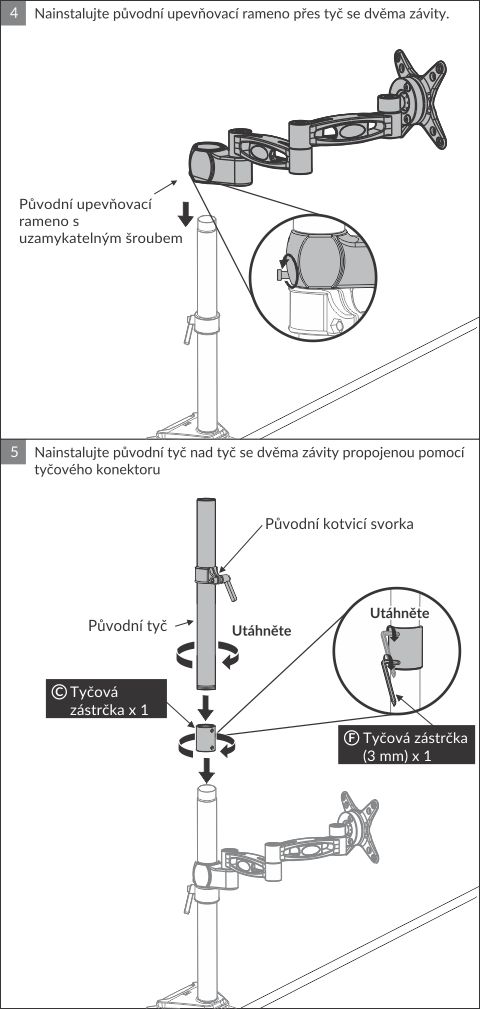 4 Nainstalujte původní upevňovací rameno přes tyč se dvěma závity.

Původní upevňovací rameno s uzamykatelným šroubem

5 Nainstalujte původní tyč nad tyč se dvěma závity propojenou pomocí tyčového konektoru

Původní kotvicí svorka

Původní tyč

Utáhněte

Utáhněte

Ⓒ Tyčová zástrčka x 1

Ⓕ Tyčová zástrčka (3 mm) x 1