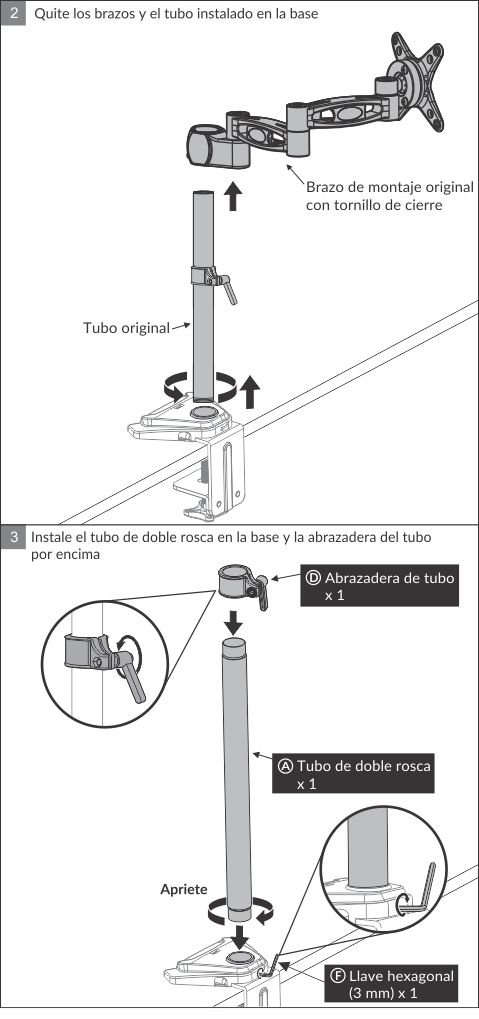 2 Quite los brazos y el tubo instalado en la base

Brazo de montaje original con tornillo de cierre

Tubo original

3 Instale el tubo de doble rosca en la base y la abrazadera del tubo por encima

Ⓓ Abrazadera de tubo x 1

Ⓐ Tubo de doble rosca x 1

Apriete

Ⓕ Llave hexagonal (3 mm) x 1