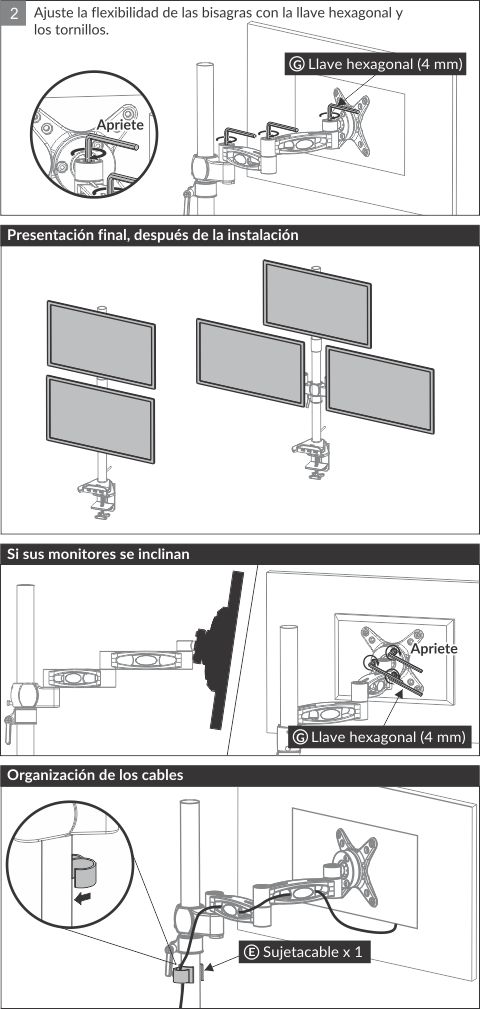 2 Ajuste la flexibilidad de las bisagras con la llave hexagonal y los tornillos.

G Llave hexagonal (4 mm)

Apriete

Presentación final, después de la instalación

Si sus monitores se inclinan

Apriete

G Llave hexagonal (4 mm)

Organización de los cables

E Sujetacable x 1