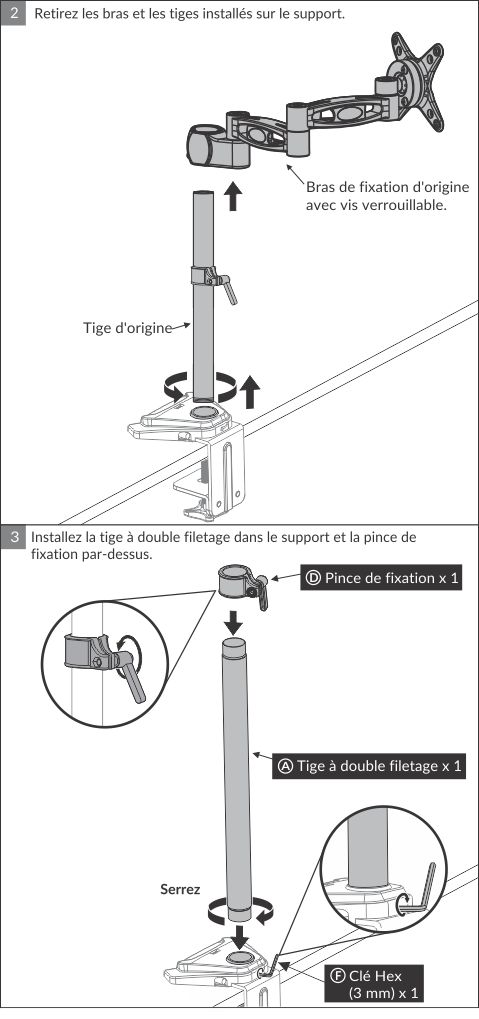 2 Retirez les bras et les tiges installés sur le support.

Bras de fixation d'origine avec vis verrouillable.

Tige d'origine

3 Installez la tige à double filetage dans le support et la pince de fixation par-dessus.

Ⓓ Pince de fixation x 1

Ⓐ Tige à double filetage x 1

Serrez

Ⓕ Clé Hex (3 mm) x 1