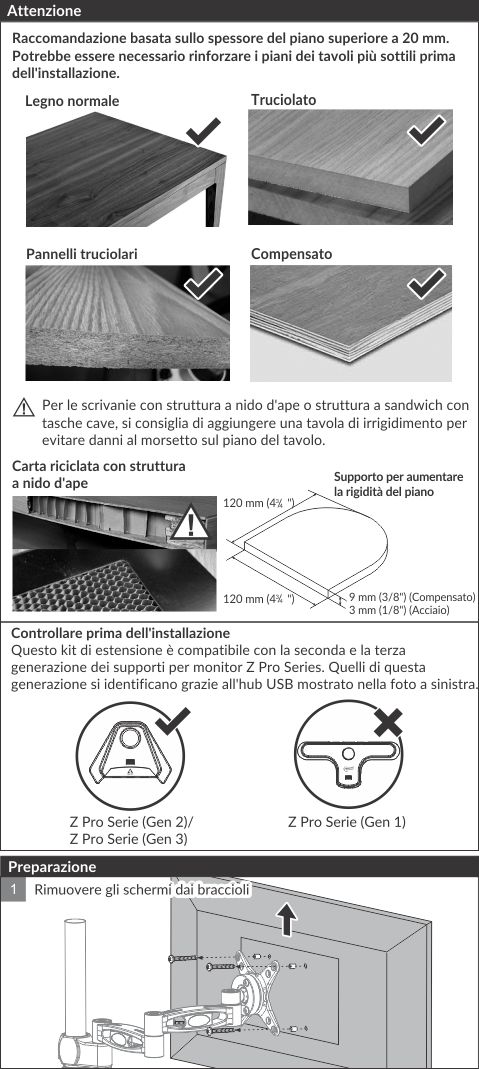 Attenzione

Raccomandazione basata sullo spessore del piano superiore a 20 mm. Potrebbe essere necessario rinforzare i piani dei tavoli più sottili prima dell'installazione.

Legno normale

Truciolato

Pannelli truciolari

Compensato

Per le scrivanie con struttura a nido d'ape o struttura a sandwich con tasche cave, si consiglia di aggiungere una tavola di irrigidimento per evitare danni al morsetto sul piano del tavolo.

Carta riciclata con struttura a nido d'ape

Supporto per aumentare la rigidità del piano

120 mm (4¾ ")

120 mm (4¾ ")

9 mm (3/8") (Compensato)
3 mm (1/8") (Acciaio)

Controllare prima dell'installazione
Questo kit di estensione è compatibile con la seconda e la terza generazione dei supporti per monitor Z Pro Series. Quelli di questa generazione si identificano grazie all'hub USB mostrato nella foto a sinistra.

Z Pro Serie (Gen 2)/
Z Pro Serie (Gen 3)

Z Pro Serie (Gen 1)

Preparazione

1 Rimuovere gli schermi dai braccioli