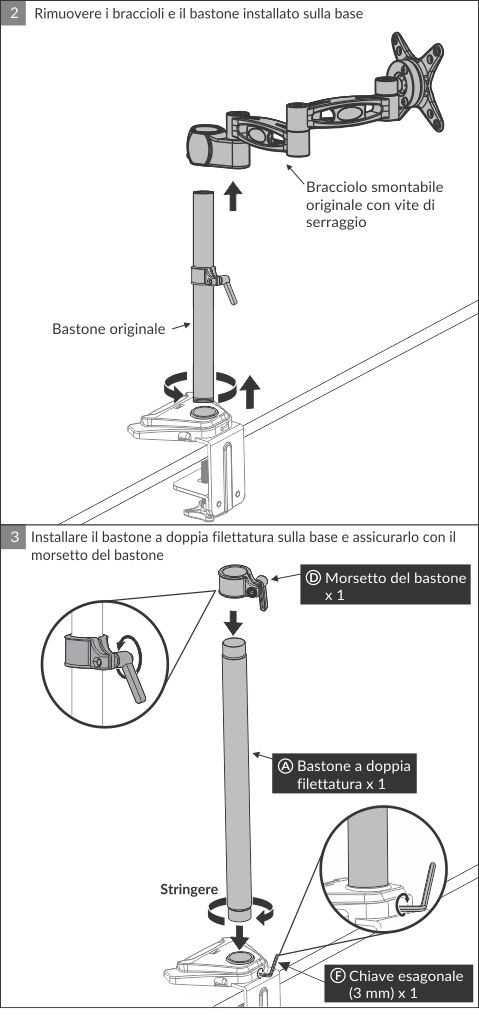 2 Rimuovere i braccioli e il bastone installato sulla base

Bracciolo smontabile originale con vite di serraggio

Bastone originale

3 Installare il bastone a doppia filettatura sulla base e assicurarlo con il morsetto del bastone

Ⓓ Morsetto del bastone x 1

Ⓐ Bastone a doppia filettatura x 1

Stringere

Ⓕ Chiave esagonale (3 mm) x 1