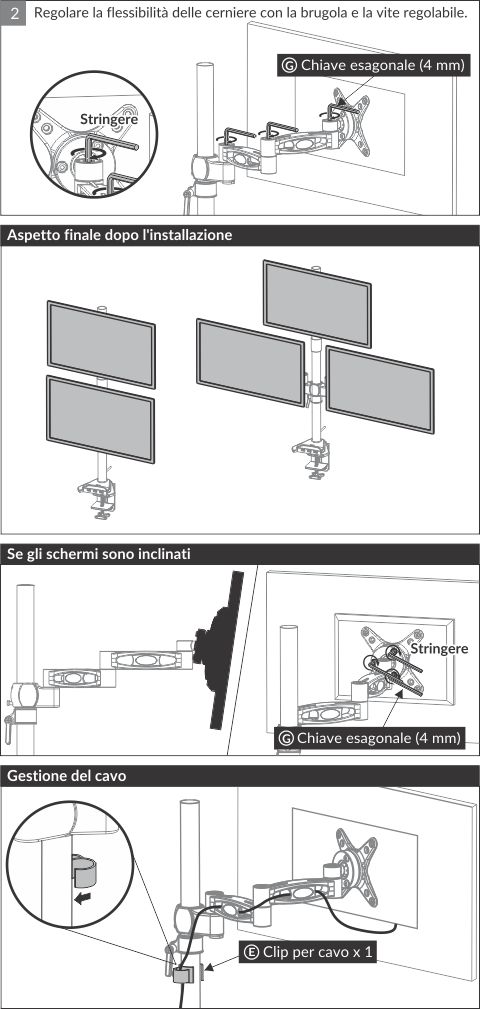 2 Regolare la flessibilità delle cerniere con la brugola e la vite regolabile.

Ⓖ Chiave esagonale (4 mm)

Stringere

Aspetto finale dopo l'installazione

Se gli schermi sono inclinati

Stringere

Ⓖ Chiave esagonale (4 mm)

Gestione del cavo

Ⓔ Clip per cavo x 1