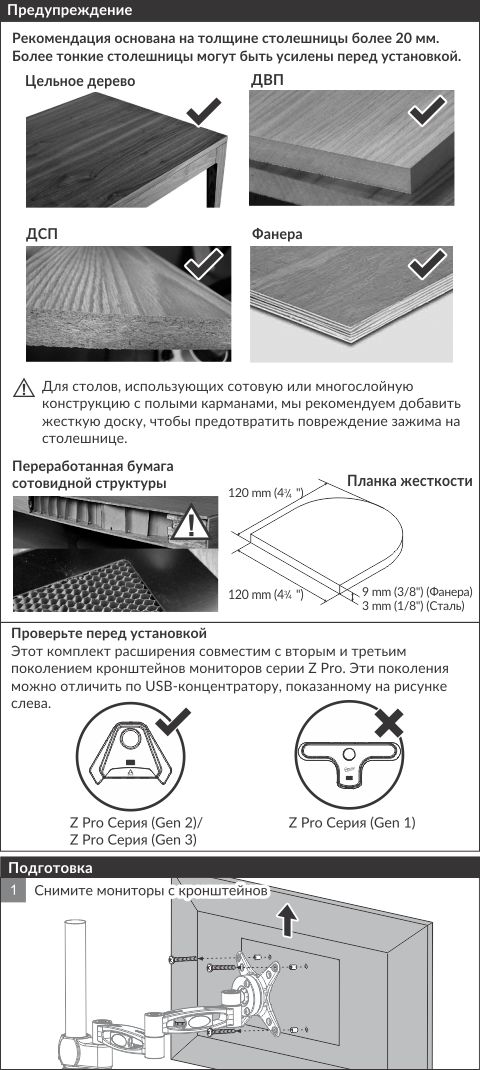 Предупреждение

Рекомендация основана на толщине столешницы более 20 мм. Более тонкие столешницы могут быть усилены перед установкой.

Цельное дерево

ДВП

ДСП

Фанера

Для столов, использующих сотовую или многослойную конструкцию с полыми карманами, мы рекомендуем добавить жесткую доску, чтобы предотвратить повреждение зажима на столешнице.

Переработанная бумага сотовидной структуры

Планка жесткости

120 mm (4¾ ")

120 mm (4¾ ")

9 mm (3/8") (Фанера)
3 mm (1/8") (Сталь)

Проверьте перед установкой
Этот комплект расширения совместим с вторым и третьим поколением кронштейнов мониторов серии Z Pro. Эти поколения можно отличить по USB-концентратору, показанному на рисунке слева.

Z Pro Серия (Gen 2)/
Z Pro Серия (Gen 3)

Z Pro Серия (Gen 1)

Подготовка

1 Снимите мониторы с кронштейнов