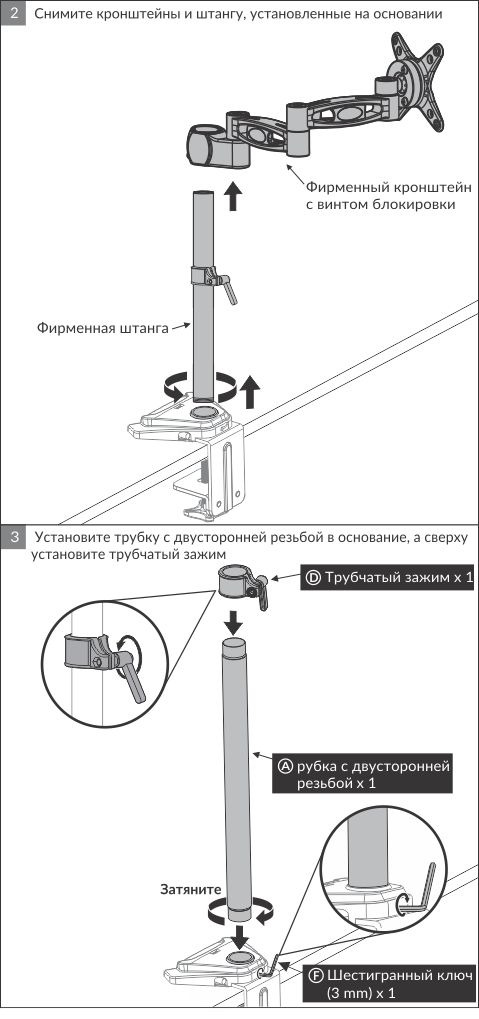 2 Снимите кронштейны и штангу, установленные на основании

Фирменный кронштейн с винтом блокировки

Фирменная штанга

3 Установите трубку с двусторонней резьбой в основание, а сверху установите трубчатый зажим

Ⓓ Трубчатый зажим x 1

Ⓐ рубка с двусторонней резьбой x 1

Затяните

Ⓕ Шестигранный ключ (3 mm) x 1