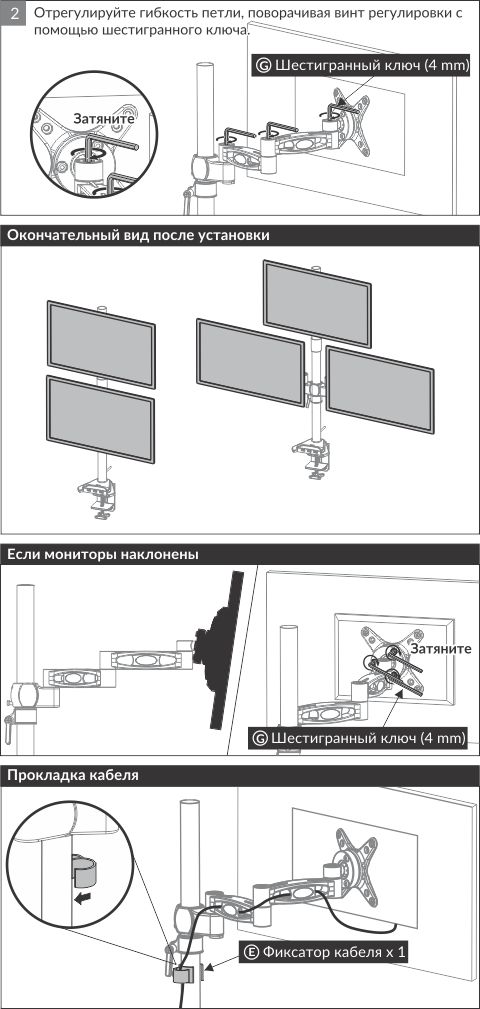 2 Отрегулируйте гибкость петли, поворачивая винт регулировки с помощью шестигранного ключа.

G Шестигранный ключ (4 mm)

Затяните

Окончательный вид после установки

Если мониторы наклонены

Затяните

G Шестигранный ключ (4 mm)

Прокладка кабеля

E Фиксатор кабеля x 1